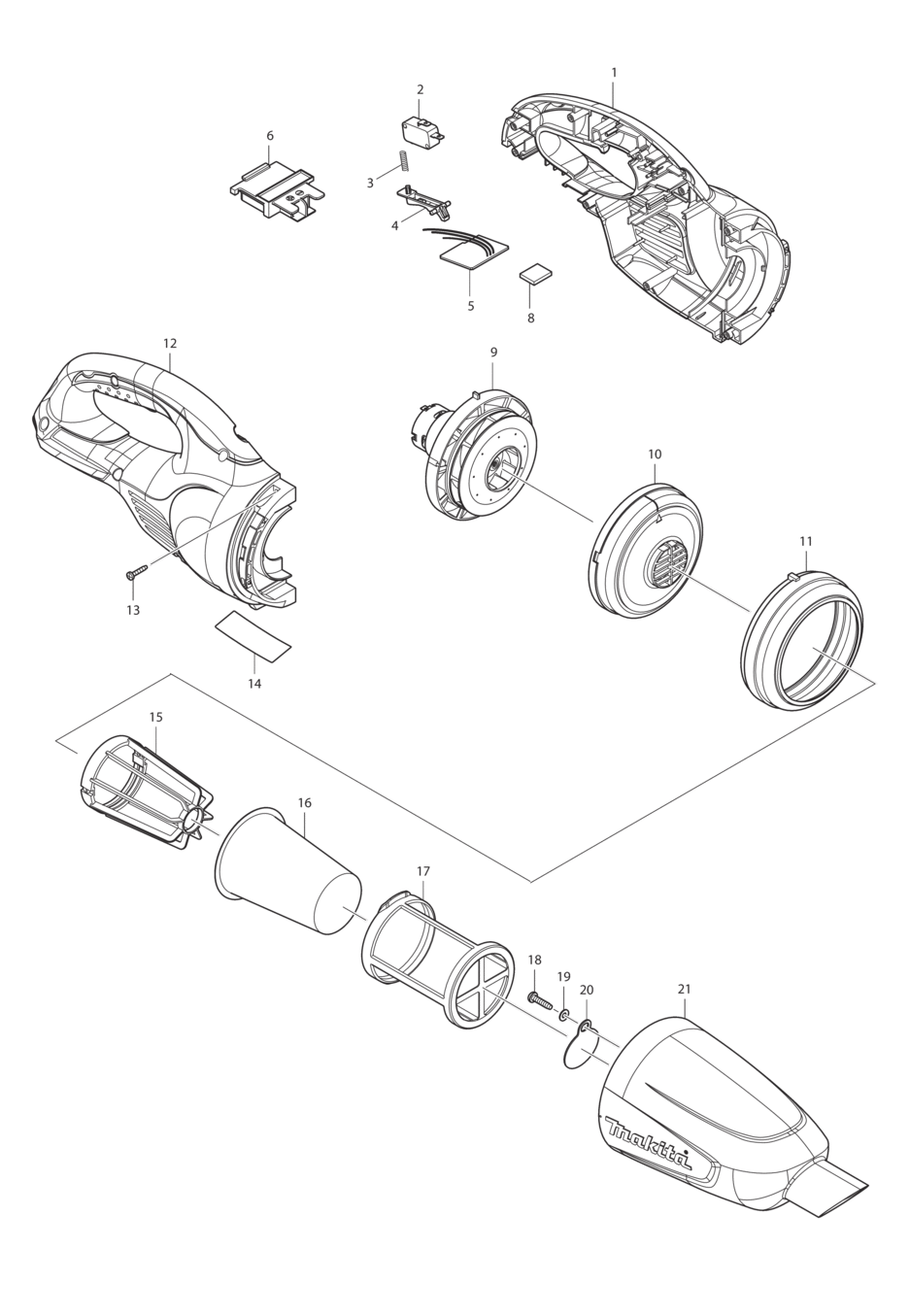 1
2
6
3
4
5
8
12
9
10
11
13
14
15
16
17
18
19
20
21
makita